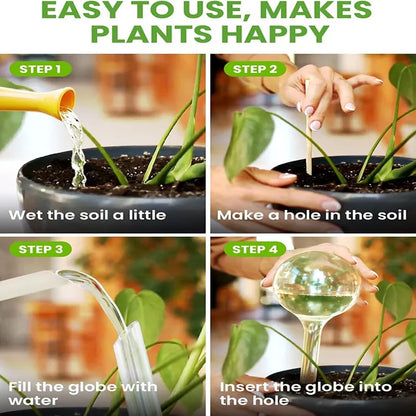 EASY TO USE, MAKES PLANTS HAPPY

STEP 1

Wet the soil a little

STEP 2

Make a hole in the soil

STEP 3

Fill the globe with water

STEP 4

Insert the globe into the hole