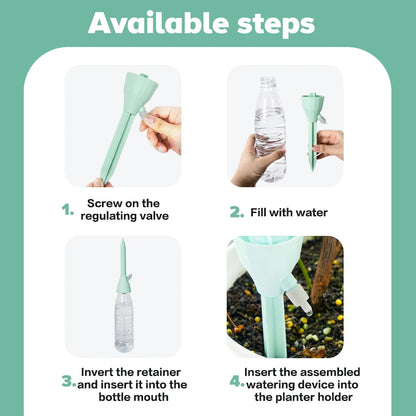 Available steps

1. Screw on the regulating valve

2. Fill with water

3. Invert the retainer and insert it into the bottle mouth

4. Insert the assembled watering device into the planter holder