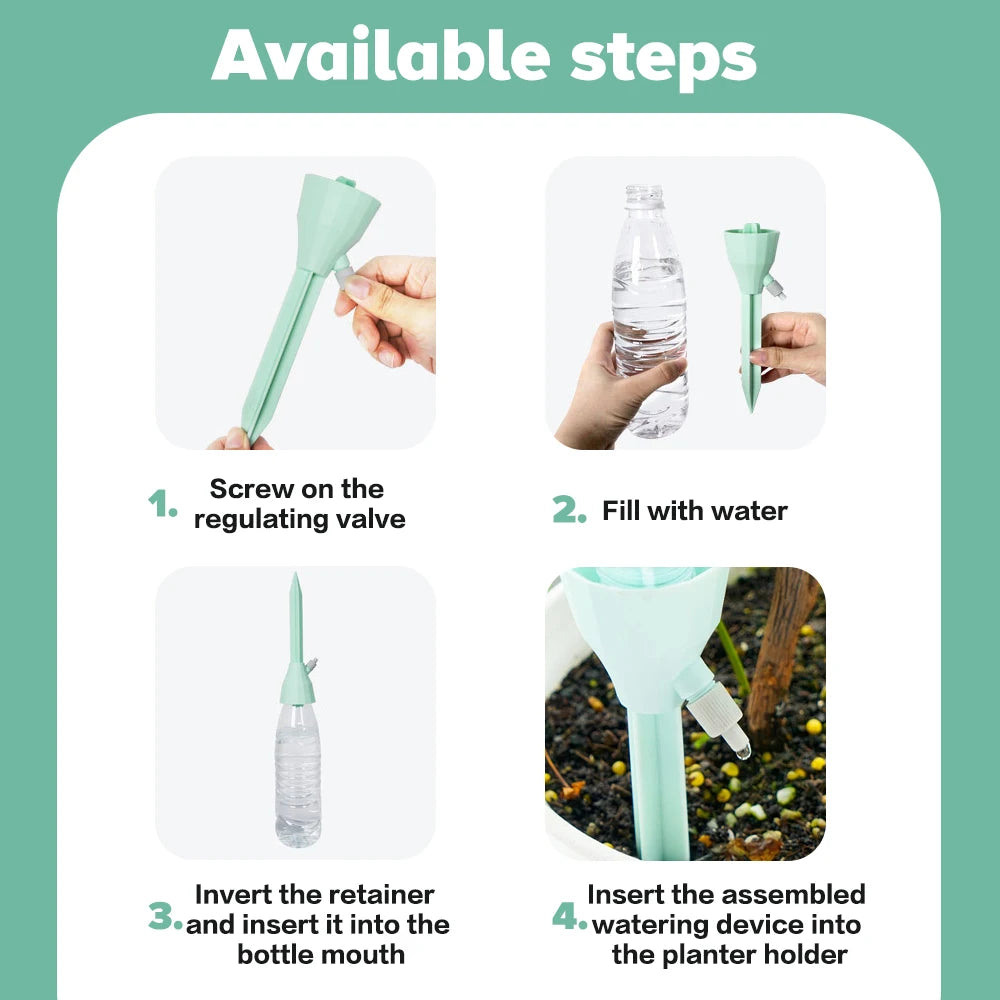 Available steps

1. Screw on the regulating valve

2. Fill with water

3. Invert the retainer and insert it into the bottle mouth

4. Insert the assembled watering device into the planter holder