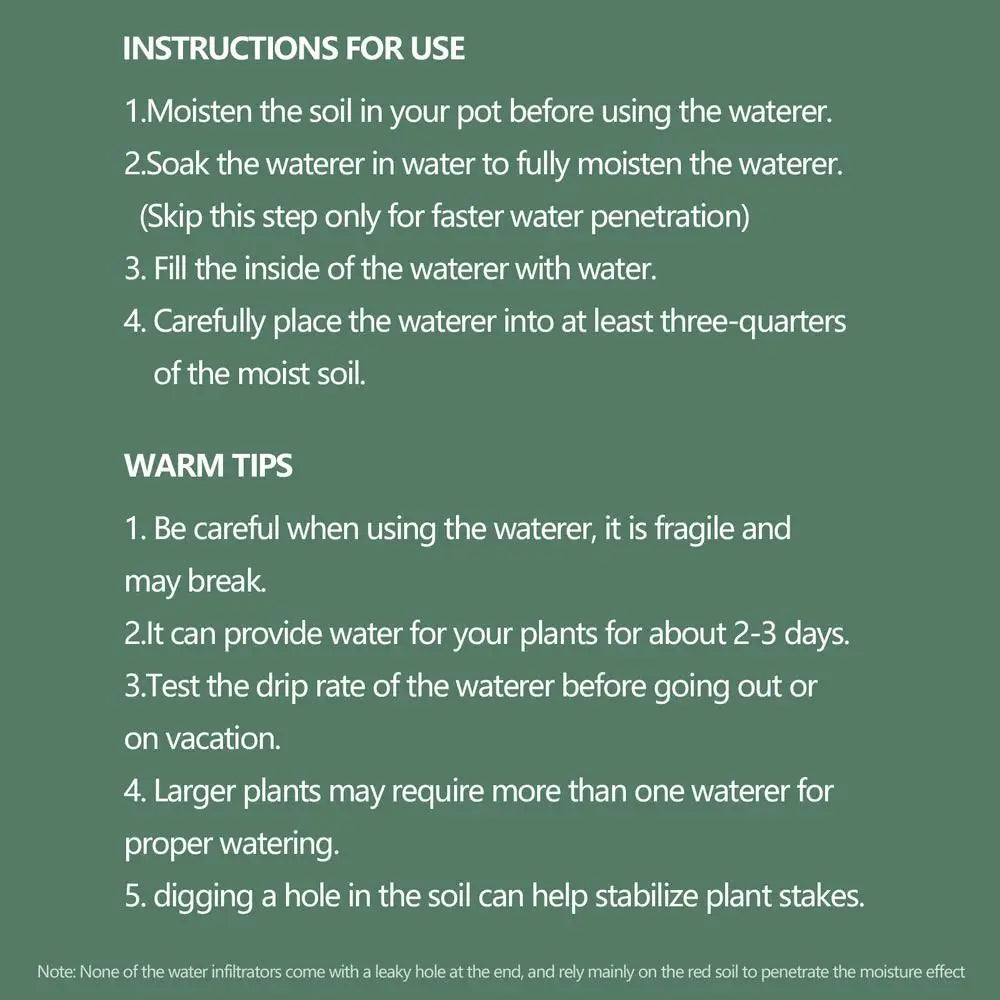 INSTRUCTIONS FOR USE

1.Moisten the soil in your pot before using the waterer.
2.Soak the waterer in water to fully moisten the waterer. (Skip this step only for faster water penetration)
3. Fill the inside of the waterer with water.
4. Carefully place the waterer into at least three-quarters of the moist soil.

WARM TIPS

1. Be careful when using the waterer, it is fragile and may break.
2.It can provide water for your plants for about 2-3 days.
3.Test the drip rate of the waterer before going out or on vacation.
4. Larger plants may require more than one waterer for proper watering.
5. digging a hole in the soil can help stabilize plant stakes.

Note: None of the water infiltrators come with a leaky hole at the end, and rely mainly on the red soil to penetrate the moisture effect