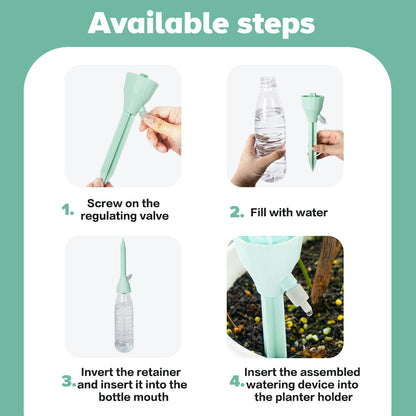 Available steps

1. Screw on the regulating valve

2. Fill with water

3. Invert the retainer and insert it into the bottle mouth

4. Insert the assembled watering device into the planter holder