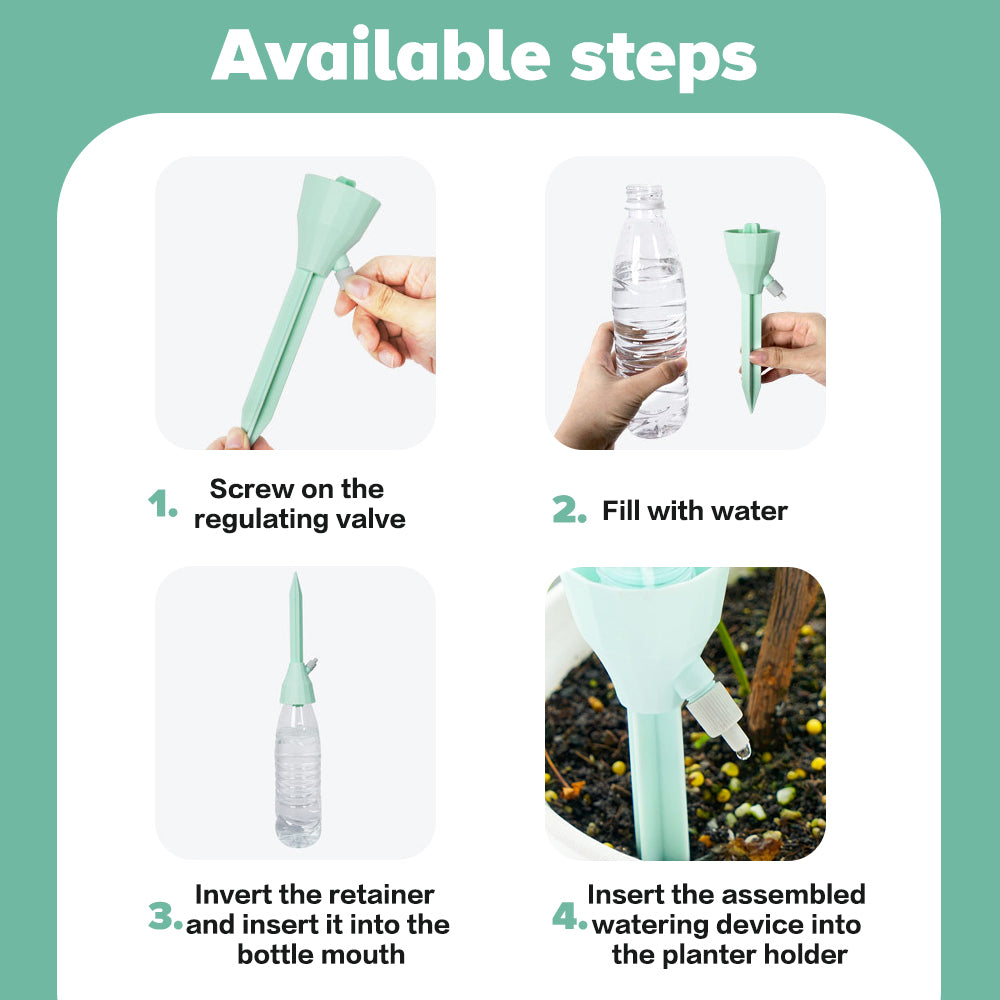 Available steps

1. Screw on the regulating valve

2. Fill with water

3. Invert the retainer and insert it into the bottle mouth

4. Insert the assembled watering device into the planter holder